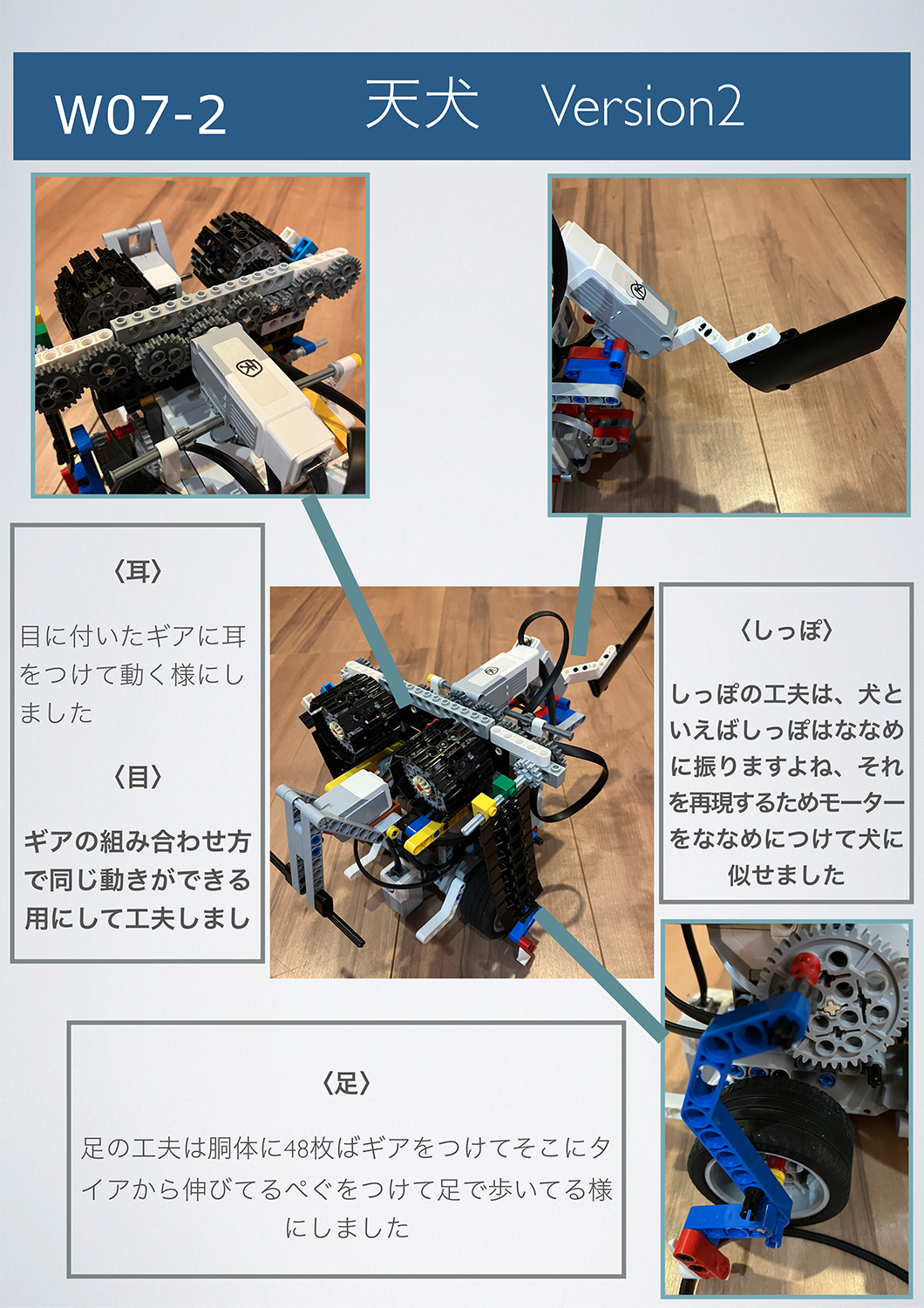 W07-2　天犬　Version2

〈耳〉

目に付いたギアに耳をつけて動く様にしました

〈目〉

ギアの組み合わせ方で同じ動きができる用にして工夫しまし

〈しっぽ〉

しっぽの工夫は、犬といえばしっぽはななめに振りますよね、それを再現するためモーターをななめにつけて犬に似せました

〈足〉

足の工夫は胴体に48枚ばギアをつけてそこにタイアから伸びてるぺぐをつけて足で歩いてる様にしました